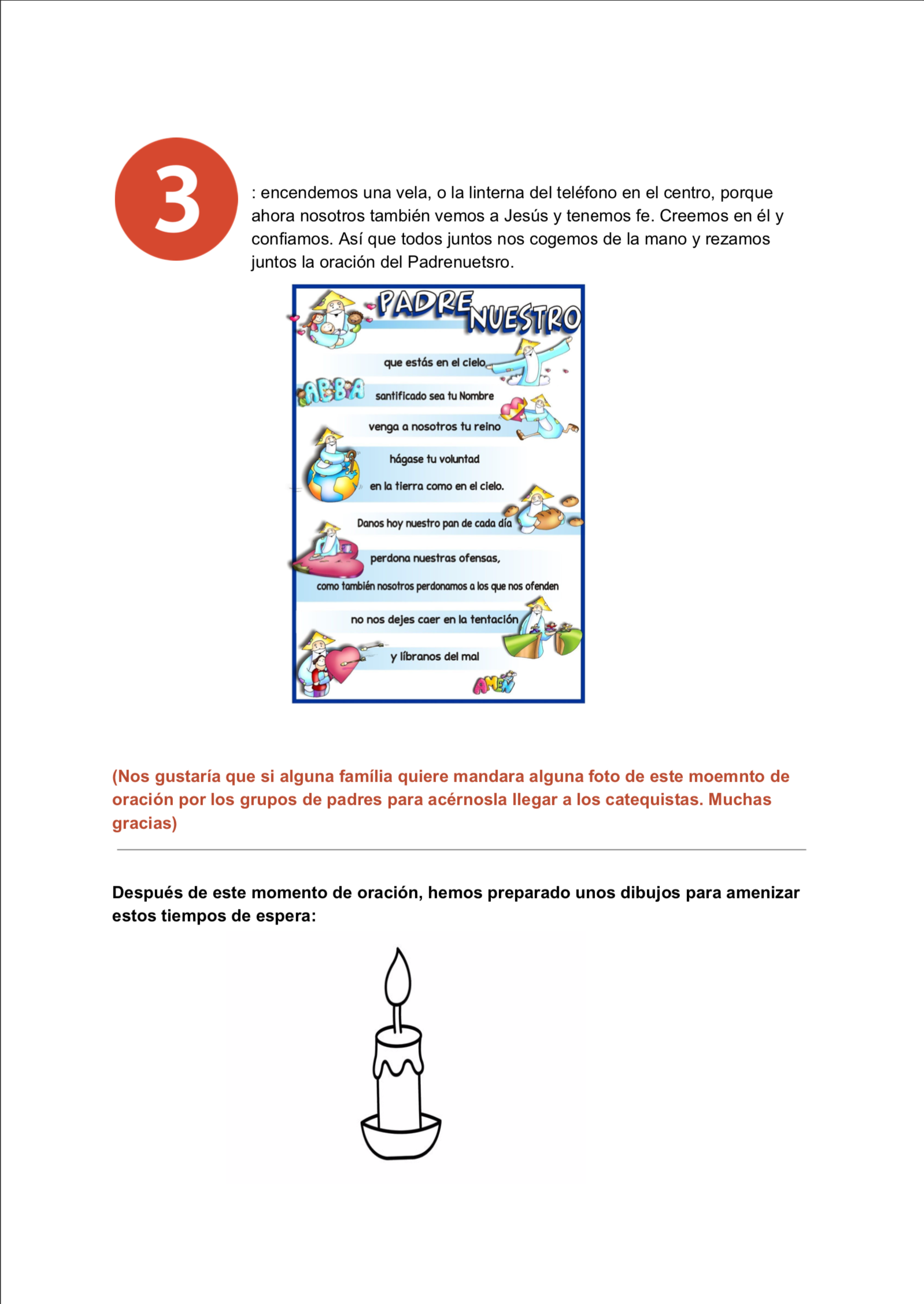 3

: encendemos una vela, o la linterna del teléfono en el centro, porque ahora nosotros también vemos a Jesús y tenemos fe. Creemos en él y confiamos. Así que todos juntos nos cogemos de la mano y rezamos juntos la oración del Padrenuetsro.

PADRE NUESTRO

que estás en el cielo

ABBA

santificado sea tu Nombre

venga a nosotros tu reino

hágase tu voluntad

en la tierra como en el cielo.

Danos hoy nuestro pan de cada día

perdona nuestras ofensas,

como también nosotros perdonamos a los que nos ofenden

no nos dejes caer en la tentación

y líbranos del mal

AMEN

(Nos gustaría que si alguna família quiere mandara alguna foto de este moemnto de oración por los grupos de padres para acérnosla llegar a los catequistas. Muchas gracias)

Después de este momento de oración, hemos preparado unos dibujos para amenizar estos tiempos de espera: